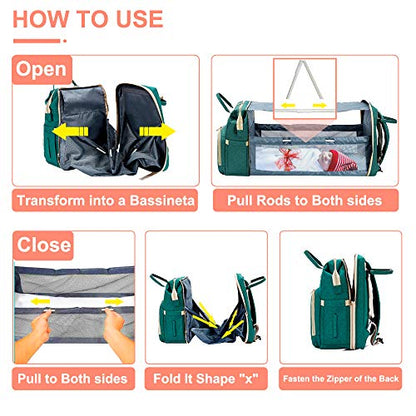 HOW TO USE

Open

Transform into a Bassineta

Pull Rods to Both sides

Close

Pull to Both sides

Fold It Shape "x"

Fasten the Zipper of the Back